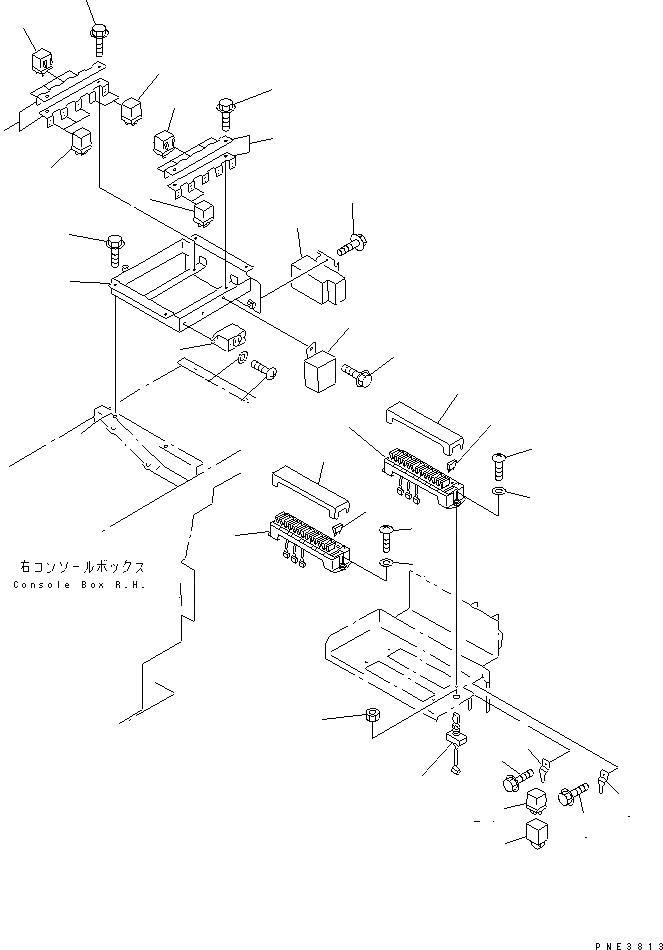 右コンソールボックス
Console Box R.H.

PNE3813