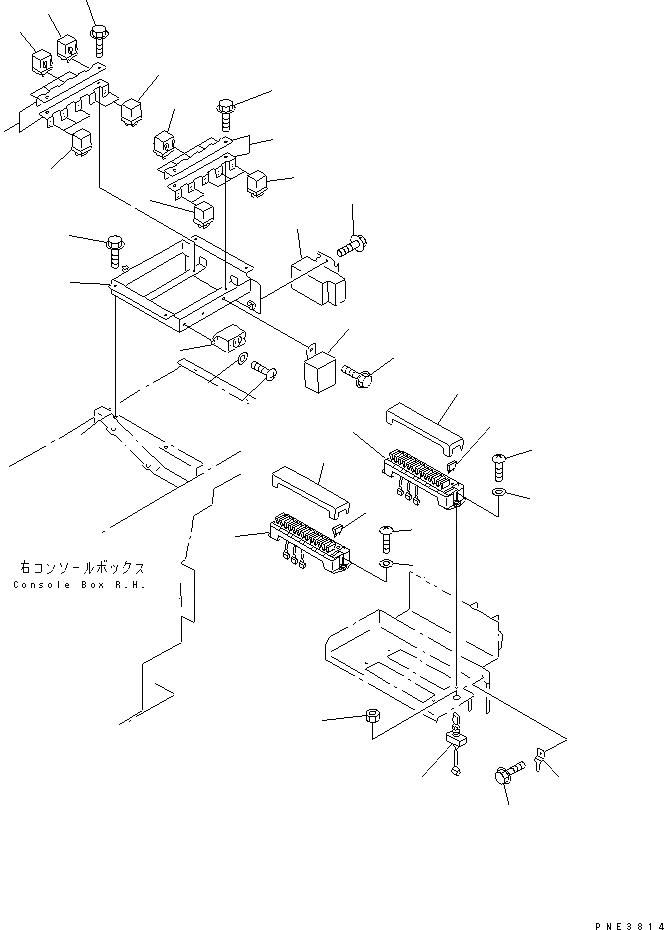 右コンソールボックス
Console Box R.H.

PNE3814