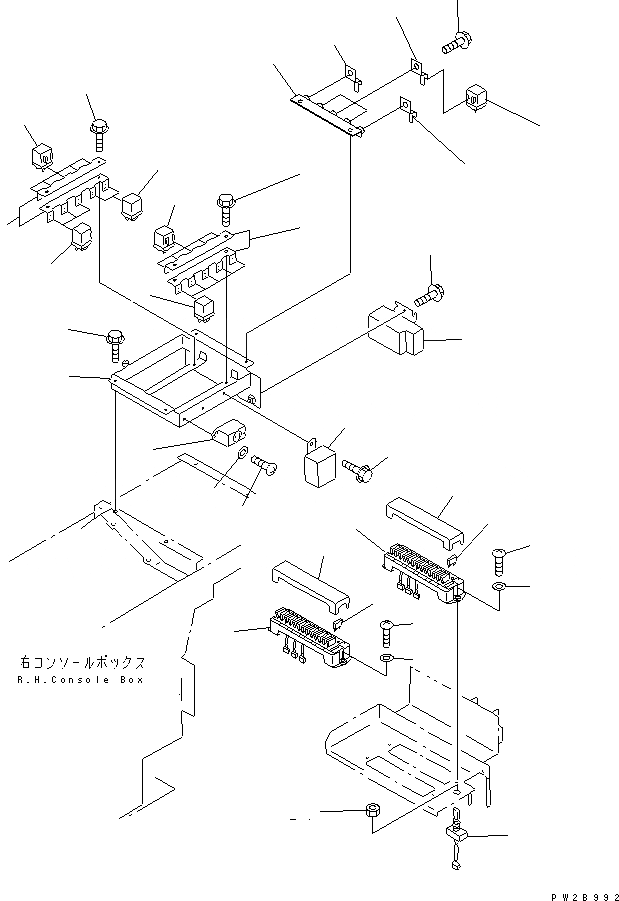 右コンソールボックス
R.H.Console Box

PW2B992