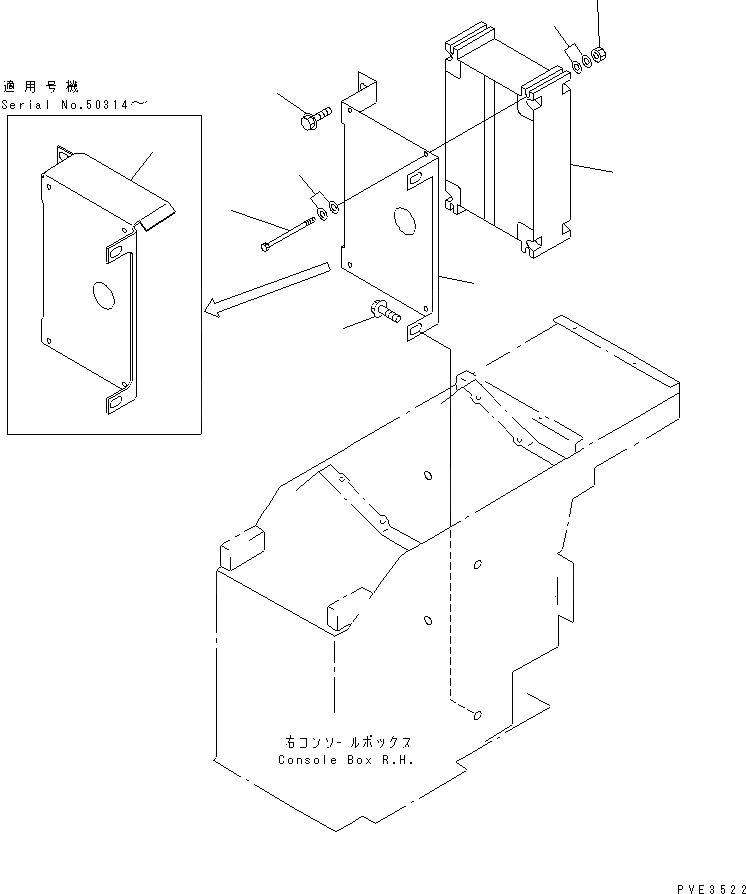 適用号機
Serial No.50314～

右コンソールボックス
Console Box R.H.

PVE3522