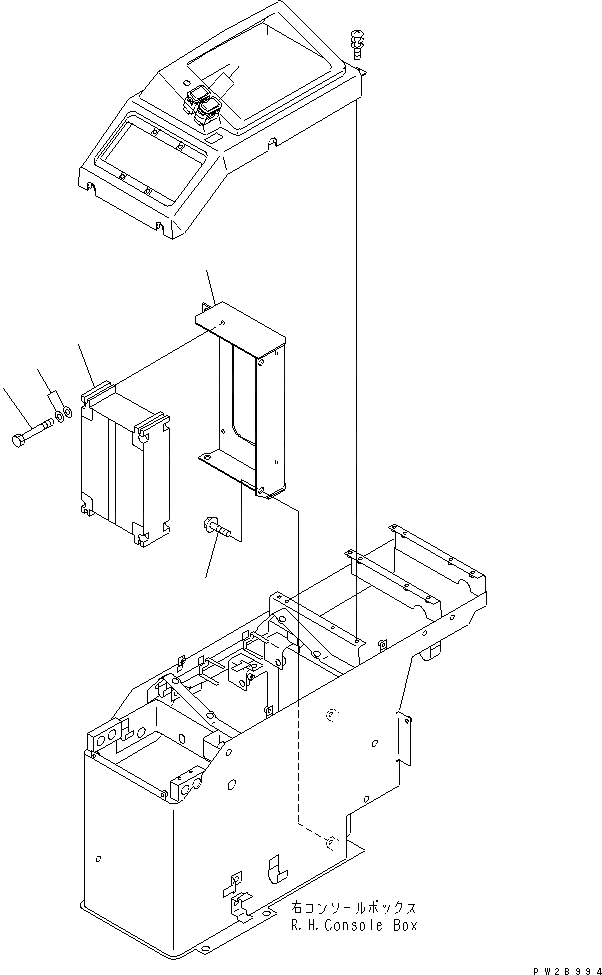 右コンソールボックス
R.H.Console Box

PW2B994