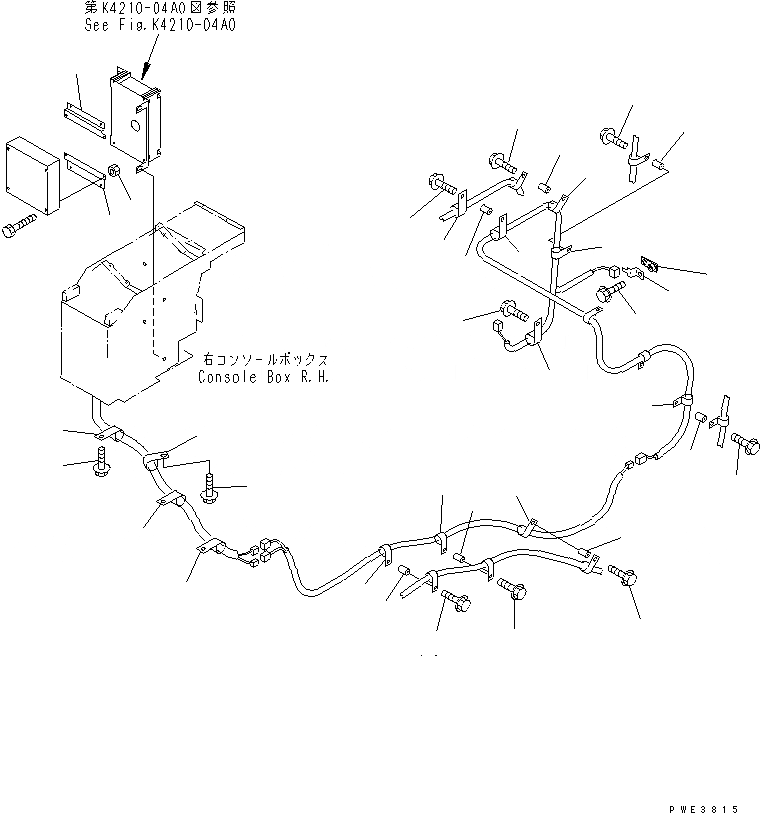 第K4210-04A0図参照
See Fig.K4210-04A0

右コンソールボックス
Console Box R.H.

PWE3815