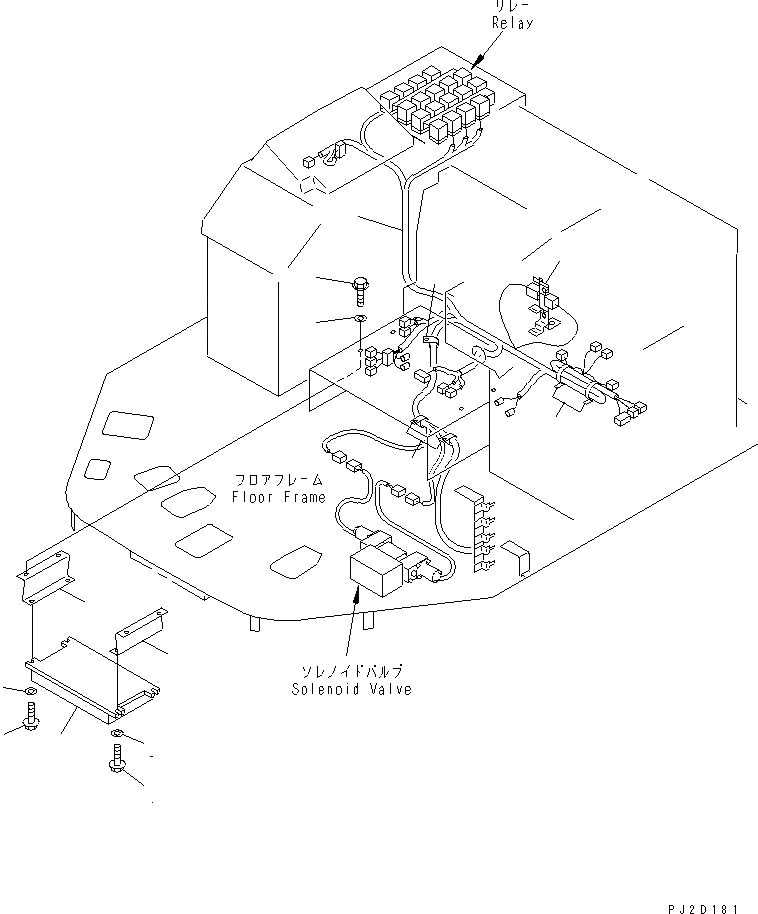 リレー
Relay

フロアフレーム
Floor Frame

ソレノイドバルブ
Solenoid Valve

PJ2D181