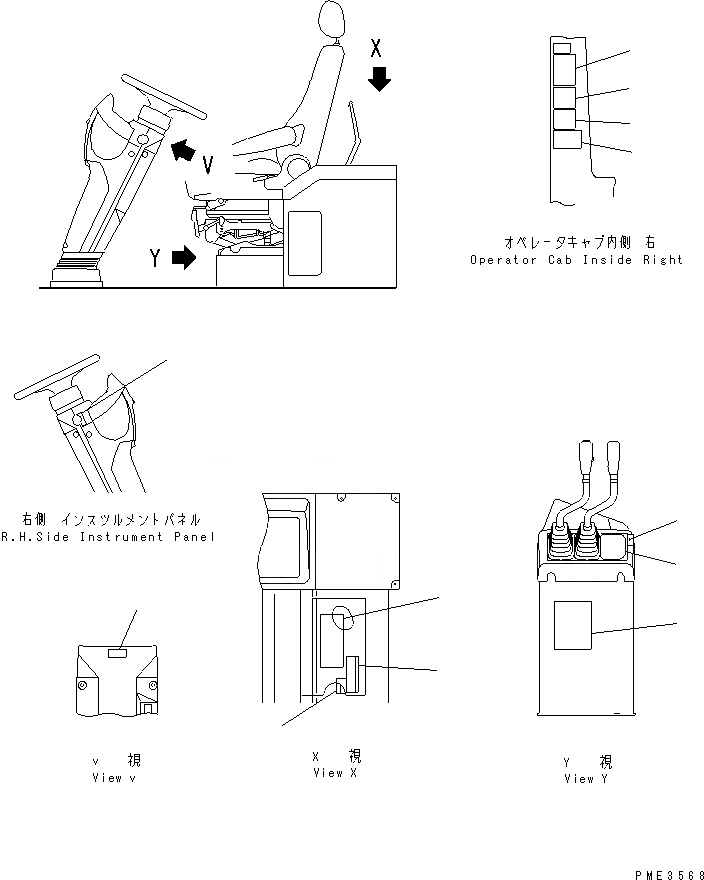 X

V

Y

オペレータキャブ内側 右
Operator Cab Inside Right

右側 インスツルメントパネル
R.H.Side Instrument Panel

v 視
View v

X 視
View X

Y 視
View Y

PME3568