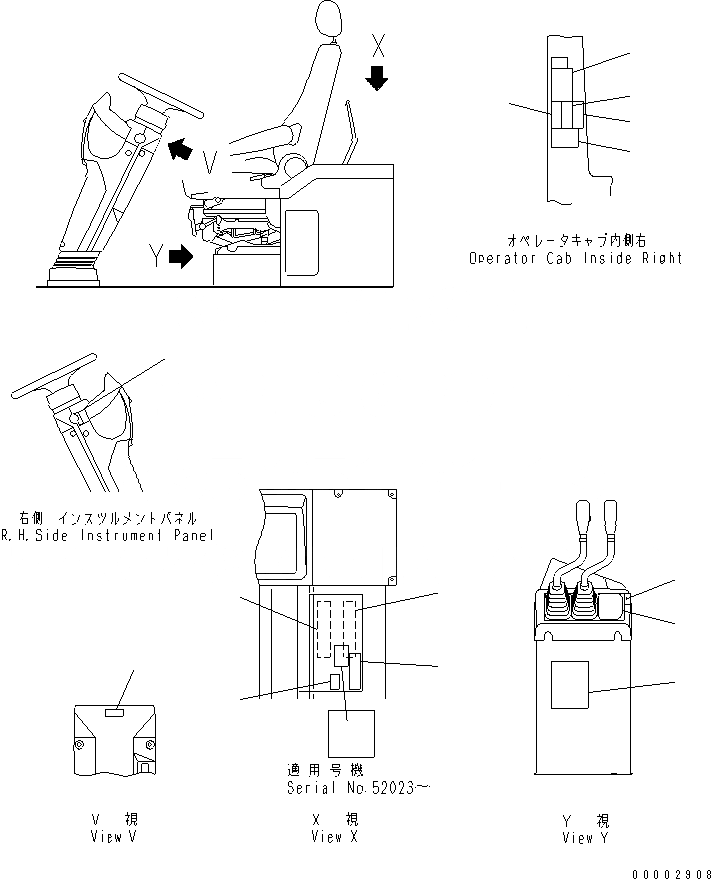 X

V

Y

オペレータキャブ内側右
Operator Cab Inside Right

右側 インスツルメントパネル
R.H.Side Instrument Panel

適用号機
Serial No.52023~

V 視
View V

X 視
View X

Y 視
View Y

00002908