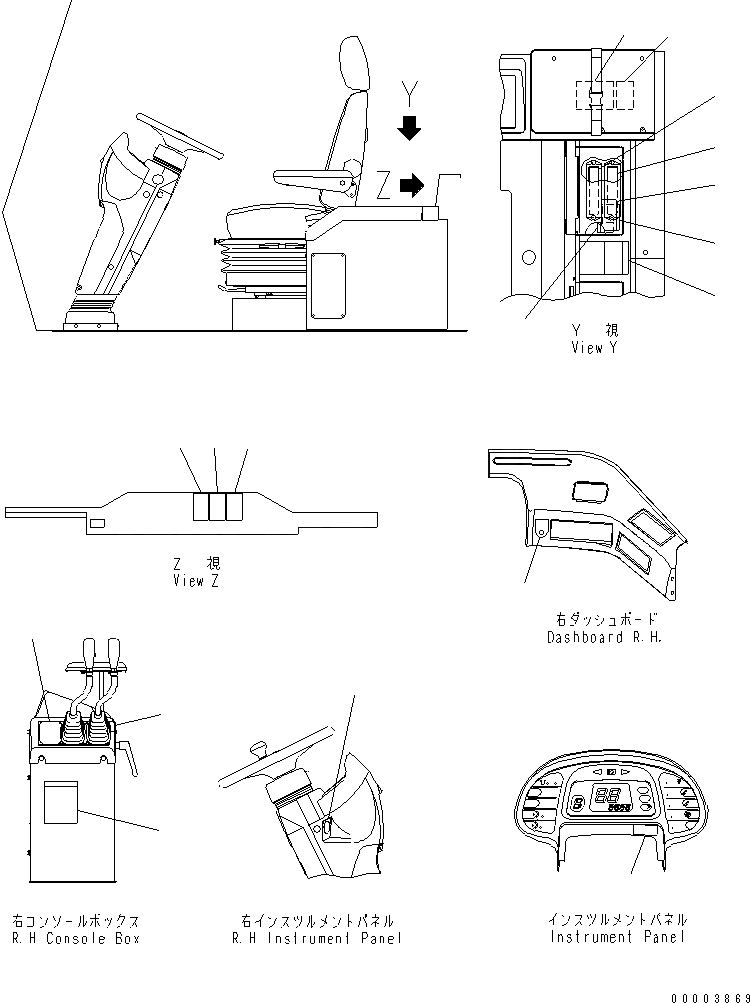 Y

Z

Y 視
View Y

Z 視
View Z

右ダッシュボード
Dashboard R.H.

右コンソールボックス
R.H Console Box

右インスツルメントパネル
R.H Instrument Panel

インスツルメントパネル
Instrument Panel

00003869