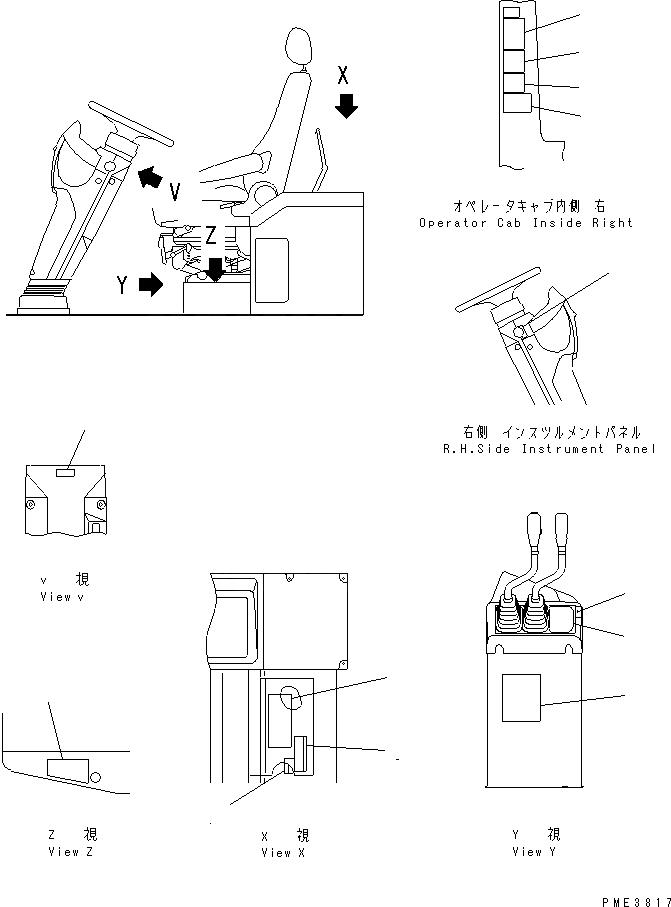 X

V

Z

Y

オペレータキャブ内側 右
Operator Cab Inside Right

右側 インスツルメントパネル
R.H.Side Instrument Panel

v 視
View v

Z 視
View Z

X 視
View X

Y 視
View Y

PME3817