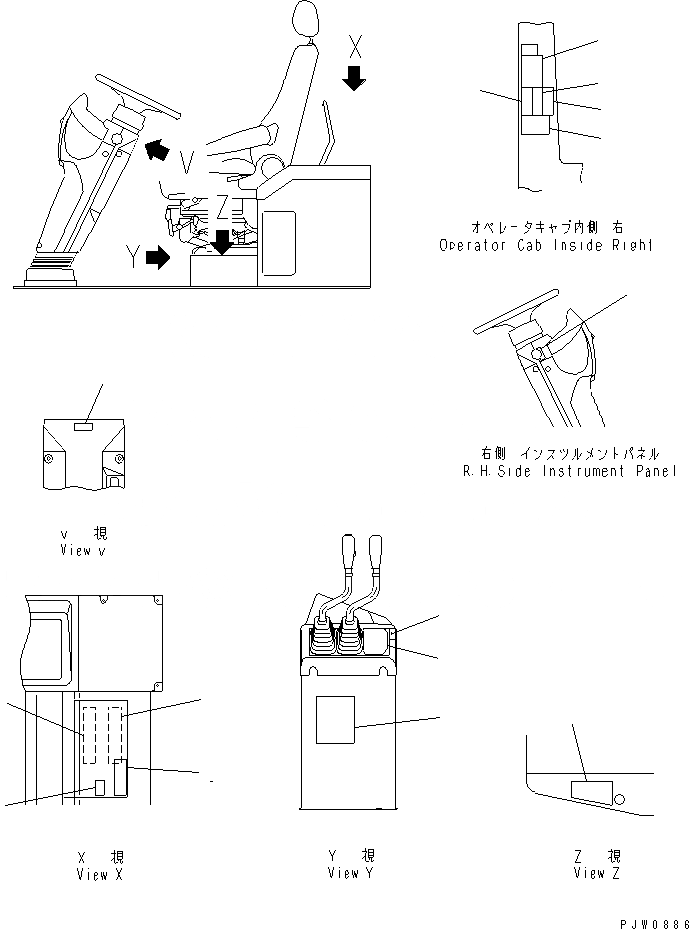 X

V

Z

Y

オペレータキャブ内側 右
Operator Cab Inside Right

右側 インスツルメントパネル
R.H.Side Instrument Panel

v 視
View v

X 視
View X

Y 視
View Y

Z 視
View Z

PJW0886