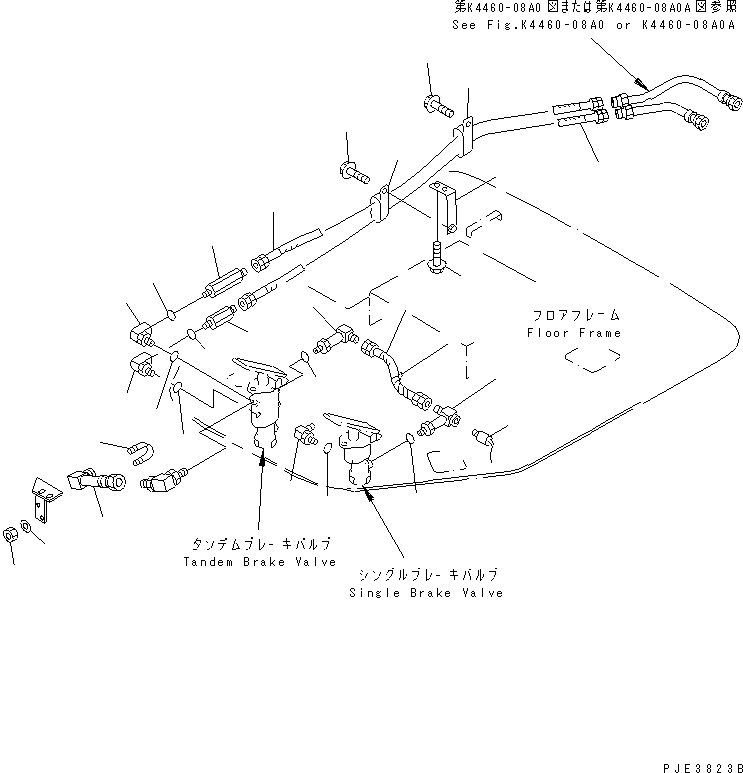 第K4460-08A0図または第K4460-08A0A図参照
See Fig.K4460-08A0 or K4460-08A0A

フロアフレーム
Floor Frame

タンデムブレーキバルブ
Tandem Brake Valve

シングルブレーキバルブ
Single Brake Valve

PJE3823B