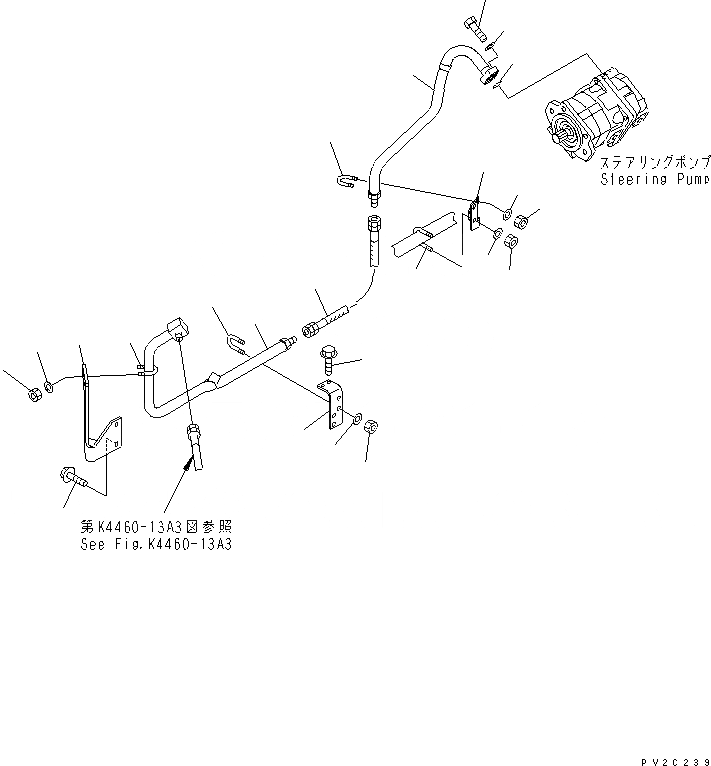 ステアリングポンプ
Steering Pump

第K4460-13A3図参照
See Fig.K4460-13A3

PV2C239