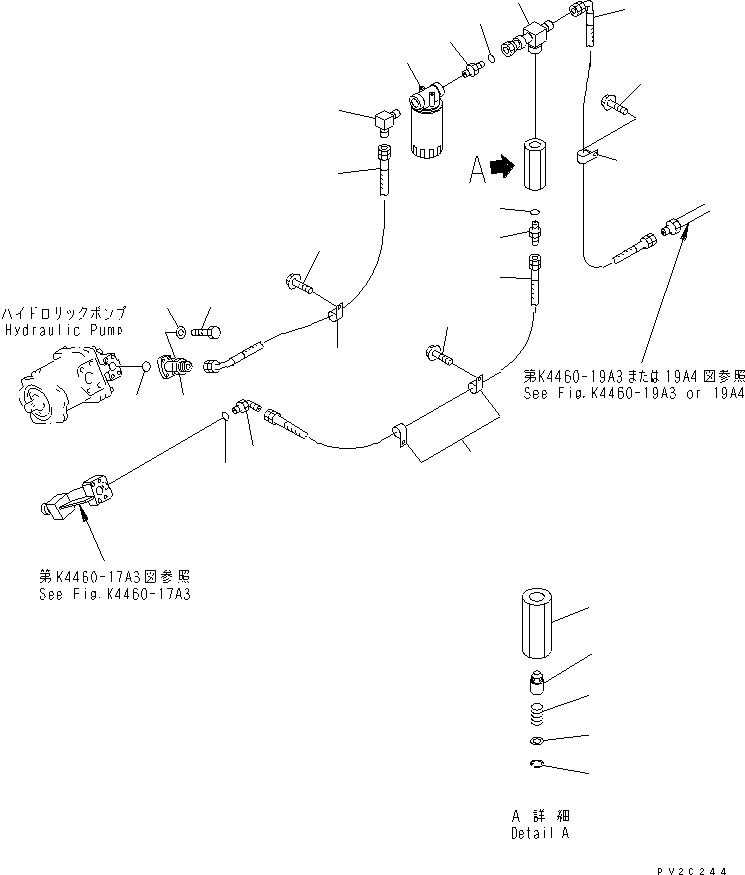 A

ハイドロリックポンプ
Hydraulic Pump

C

第K4460-19A3または19A4図参照
See Fig.K4460-19A3 or 19A4

第K4460-17A3図参照
See Fig.K4460-17A3

A 詳細
Detail A

PV2C244