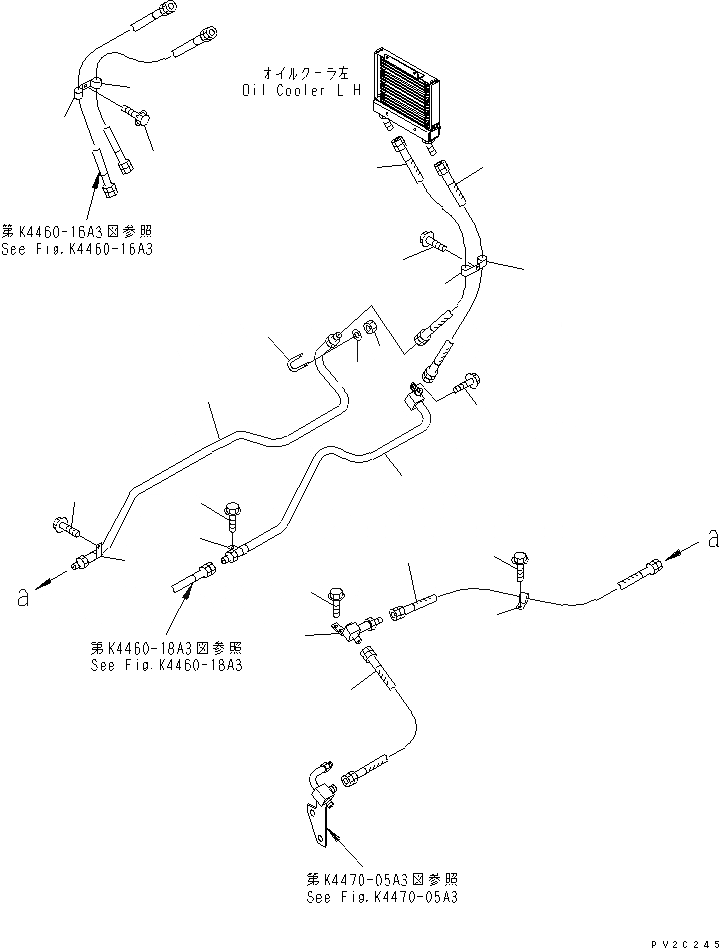 オイルクーラ左
Oil Cooler L H

第K4460-16A3図参照
See Fig.K4460-16A3

a

a

第K4460-18A3図参照
See Fig.K4460-18A3

第K4470-05A3図参照
See Fig.K4470-05A3

PV2C245