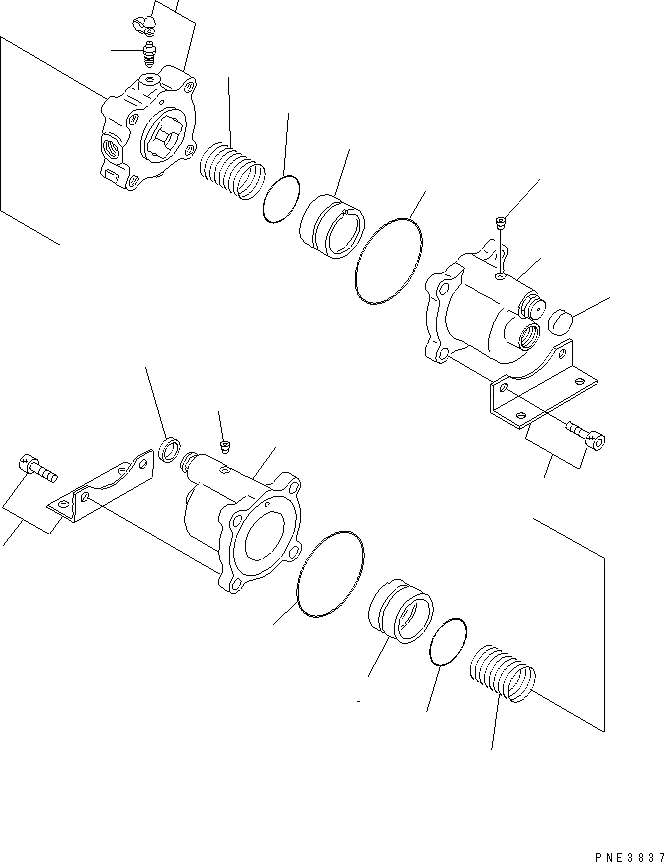 PNE3837