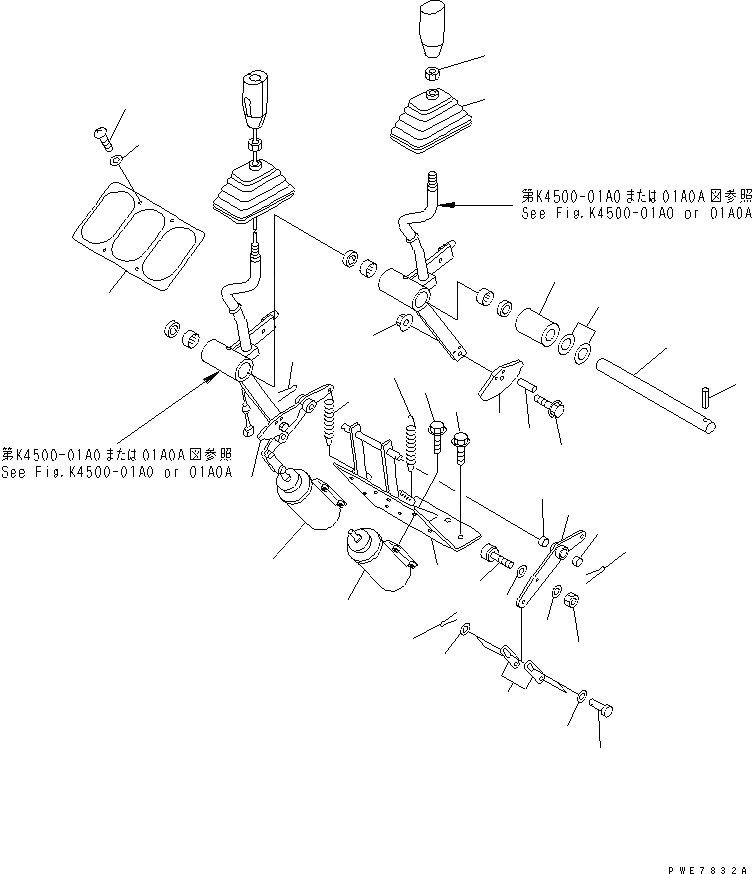 第K4500-01A0または01A0A図参照
See Fig.K4500-01A0 or 01A0A

第K4500-01A0または01A0A図参照
See Fig.K4500-01A0 or 01A0A

PWE7832A