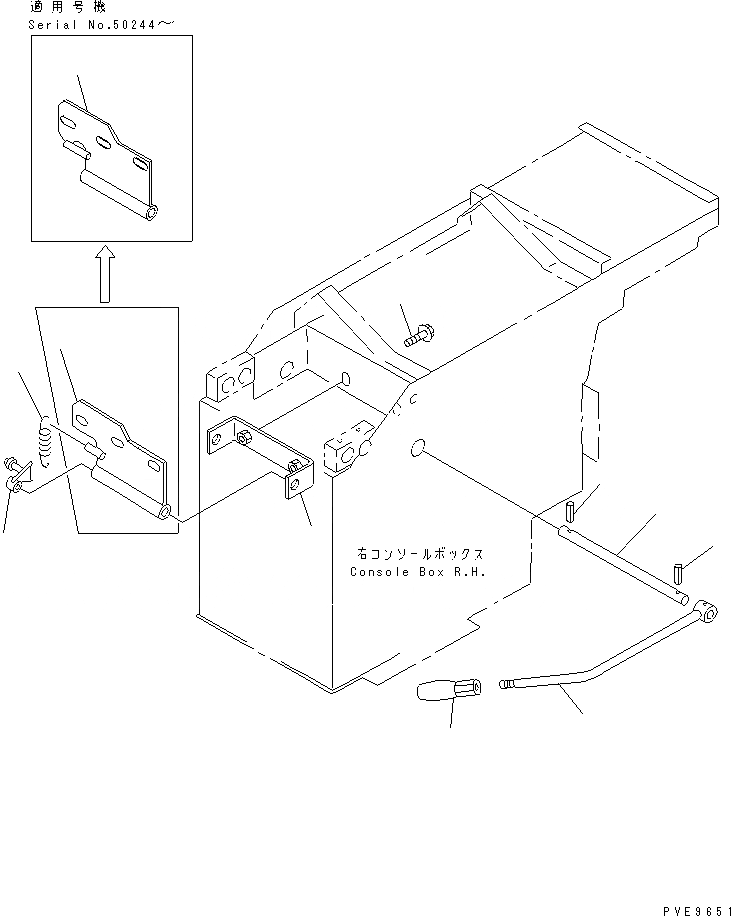 適用号機
Serial No.50244～

右コンソールボックス
Console Box R.H.

PVE9651