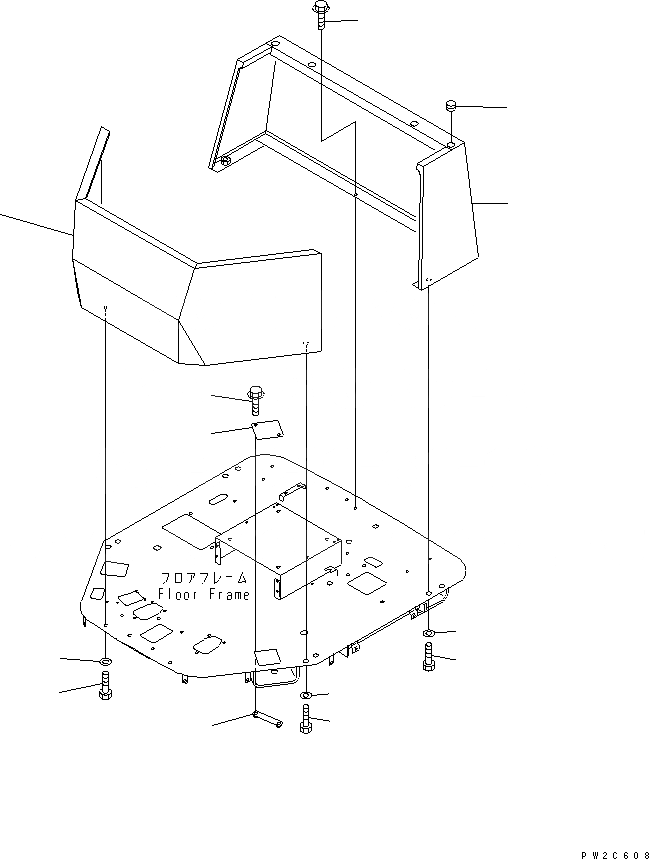 フロアフレーム
Floor Frame

PW2C608