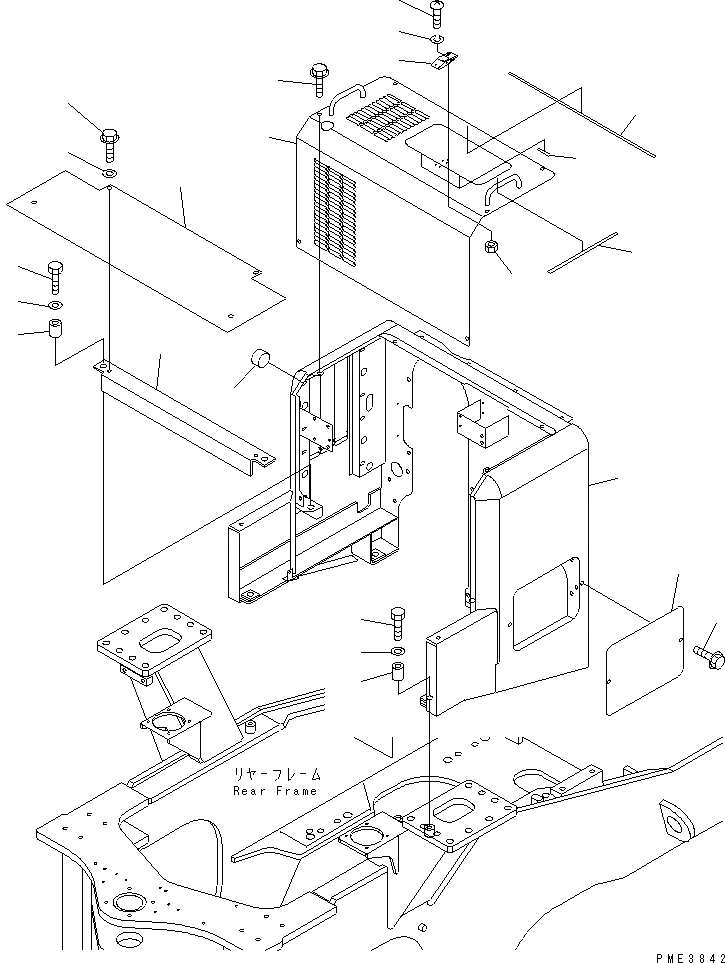 リヤーフレーム
Rear Frame

PME3842