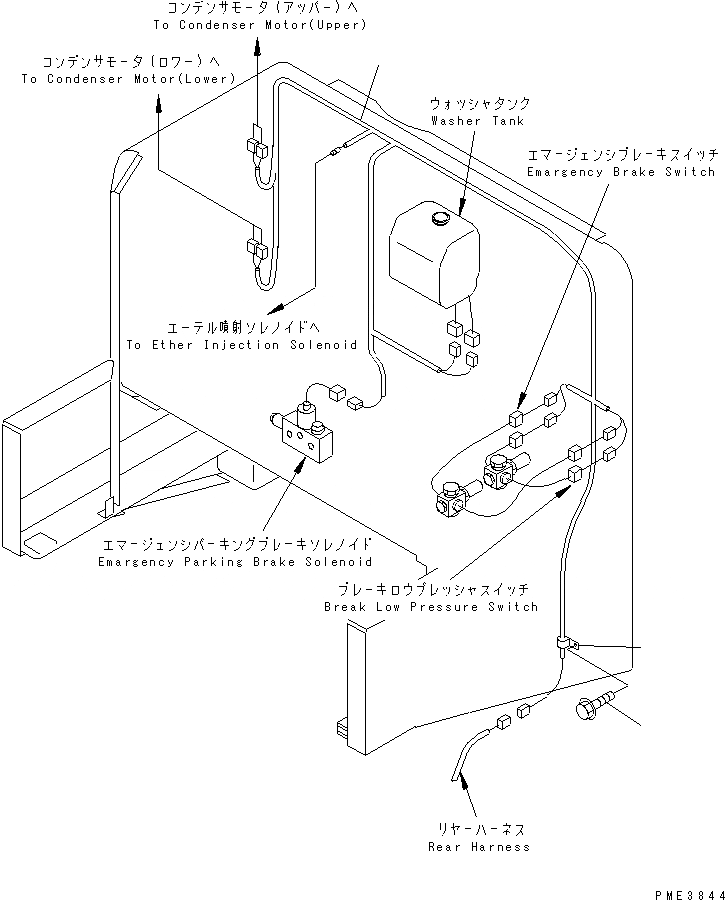 コンデンサモータ(アッパー)へ
To Condenser Motor(Upper)

コンデンサモータ(ロワー)へ
To Condenser Motor(Lower)

ウォッシャタンク
Washer Tank

エマージェンシブレーキスイッチ
Emergency Brake Switch

エーテル噴射ソレノイドへ
To Ether Injection Solenoid

エマージェンシパーキングブレーキソレノイド
Emergency Parking Brake Solenoid

ブレーキロウプレッシャスイッチ
Break Low Pressure Switch

リヤーハーネス
Rear Harness

PME3844