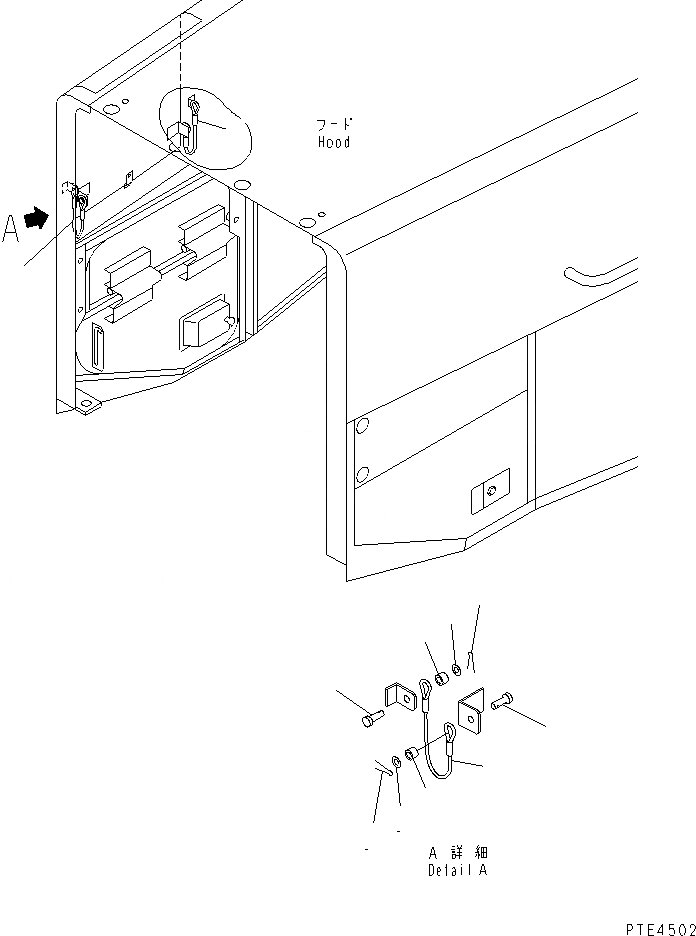 フード
Hood

A

A 詳 細
Detail A

PTE4502