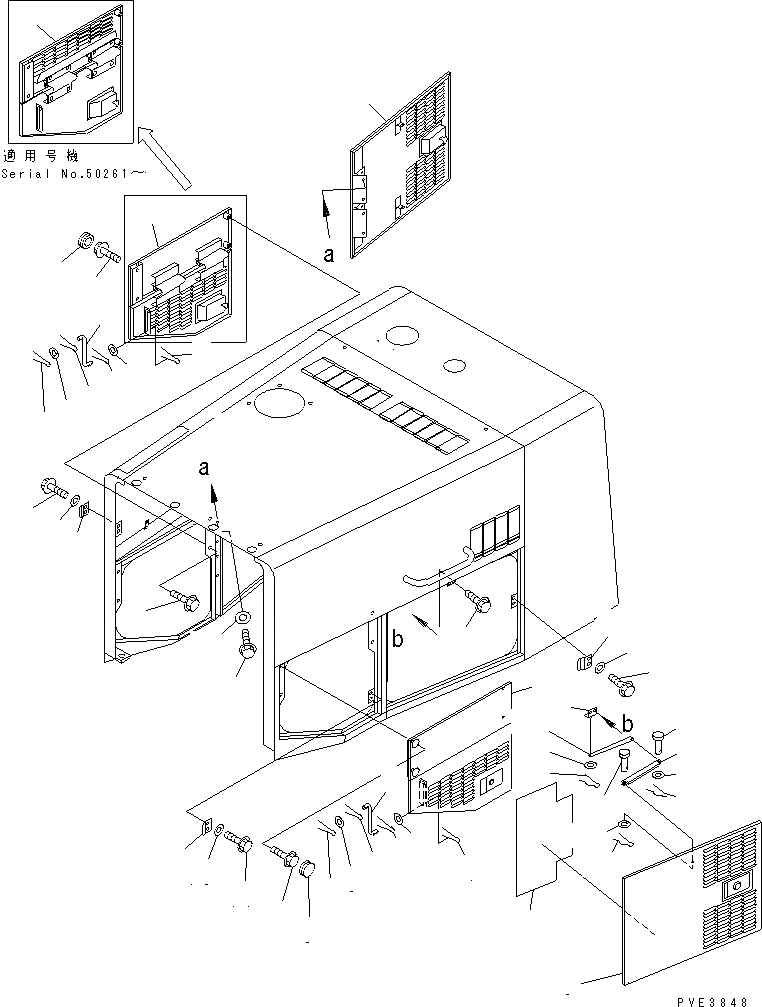 適用号機
Serial No.50261～

a

a

b

b

PVE3848