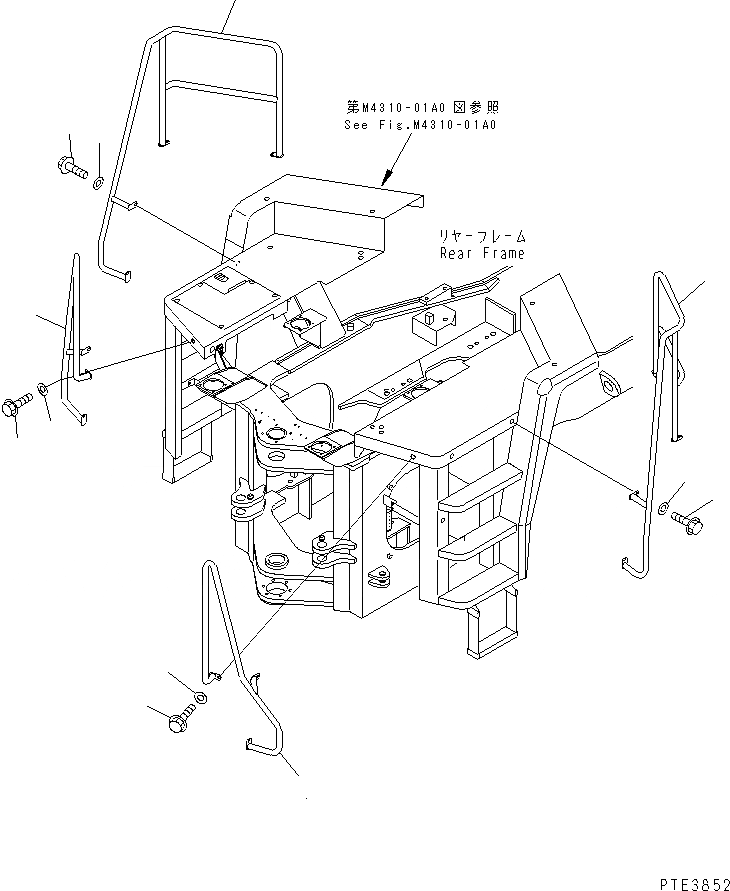 第M4310-01A0 図参照
See Fig.M4310-01A0

リヤーフレーム
Rear Frame

PTE3852