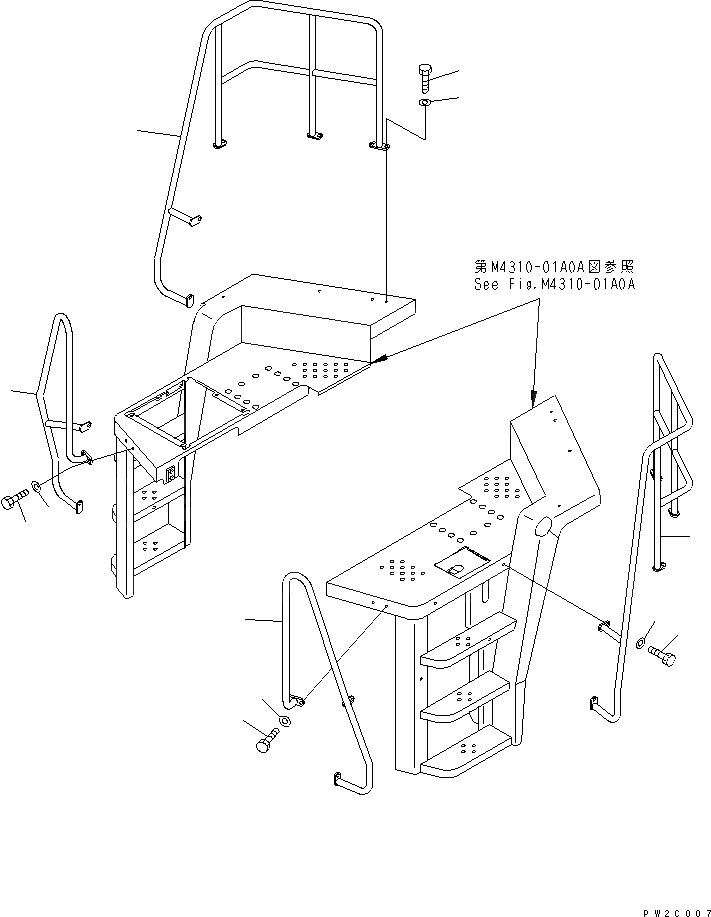 第M4310-01A0A図参照
See Fig.M4310-01A0A

PW2C007