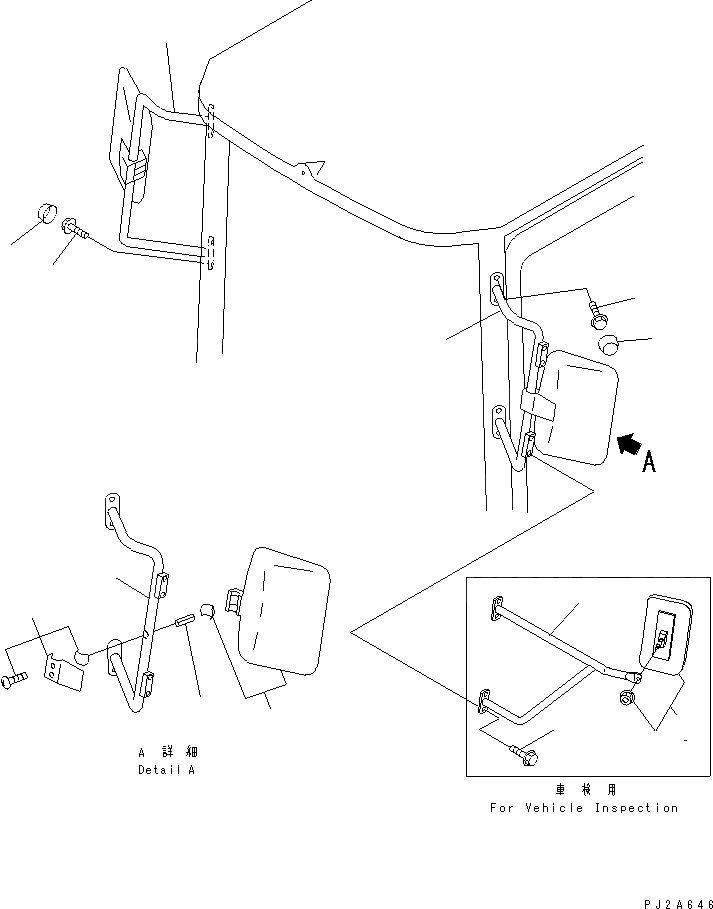 A

A 詳 細
Detail A

車 検 用
For Vehicle Inspection

PJ2A646