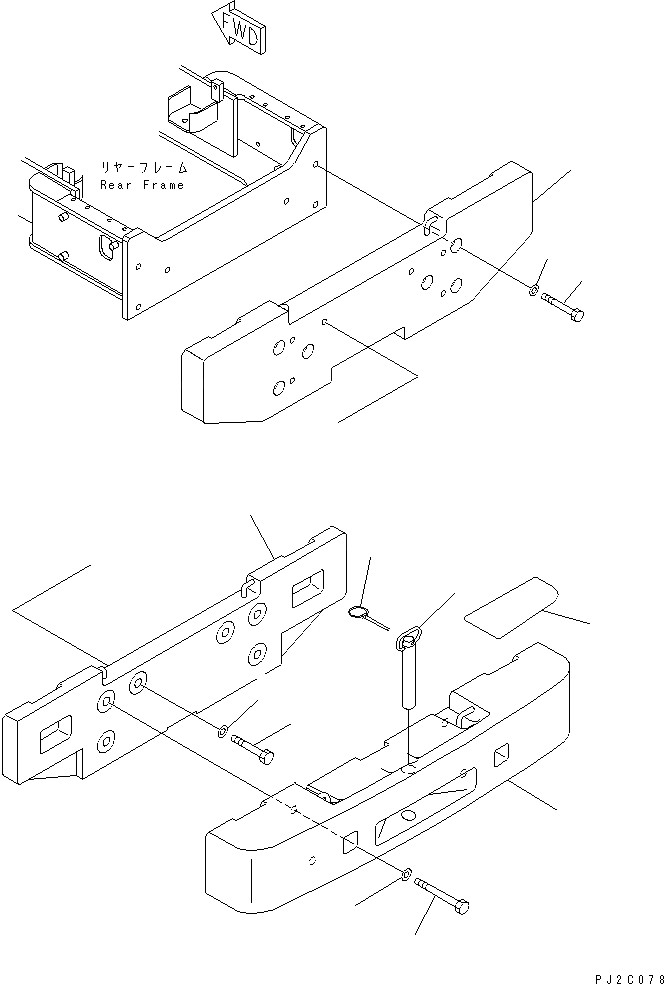 FWD

リヤーフレーム
Rear Frame

PJ2C078