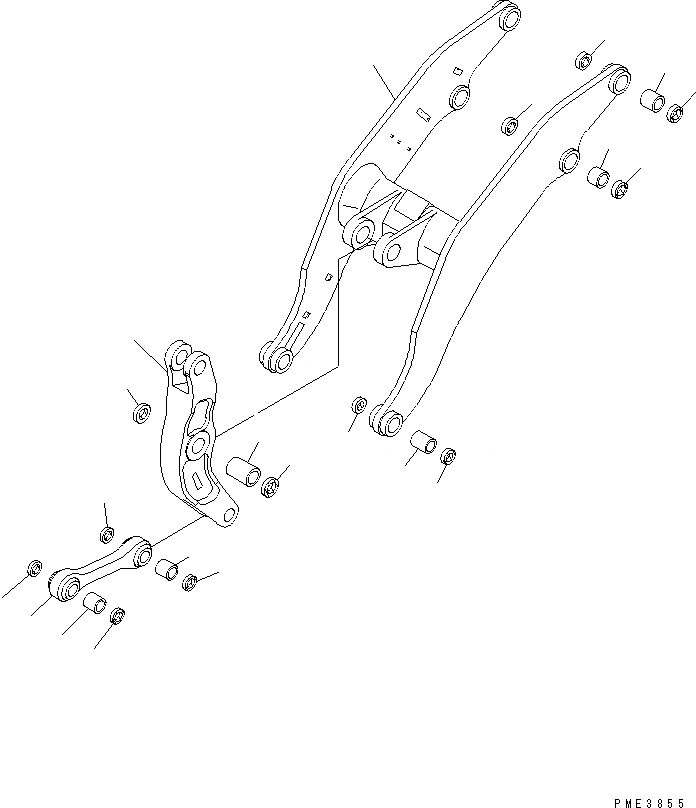 PME3855