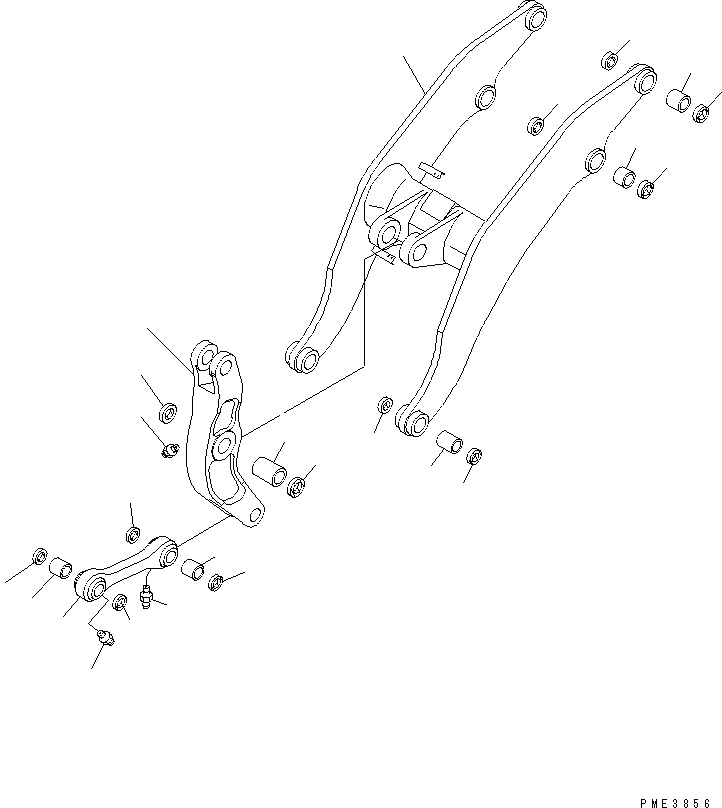 PME3856