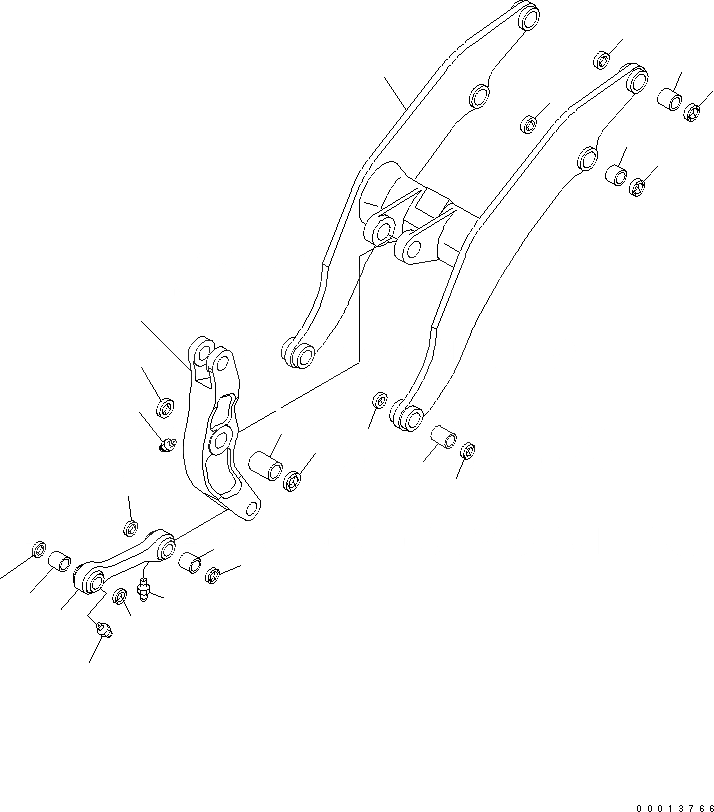 00013766