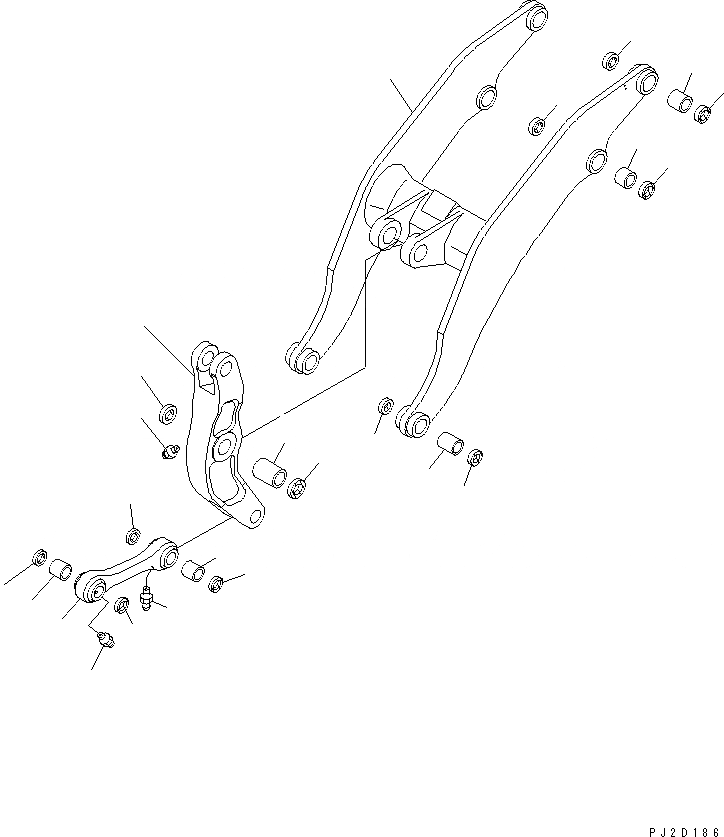 PJ2D186