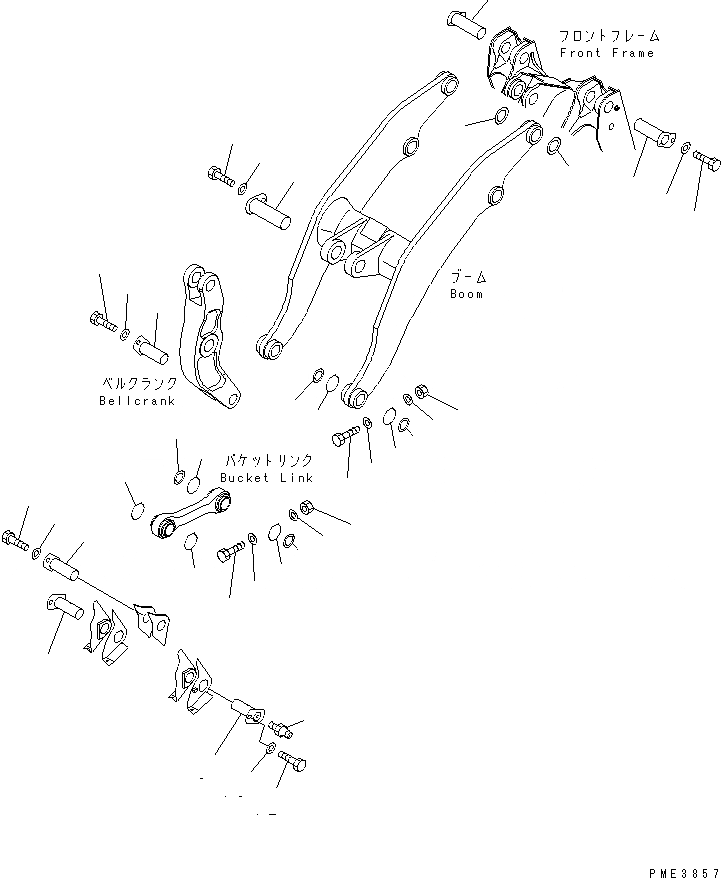 フロントフレーム
Front Frame

ブーム
Boom

ベルクランク
Bellcrank

バケットリンク
Bucket Link

PME3857