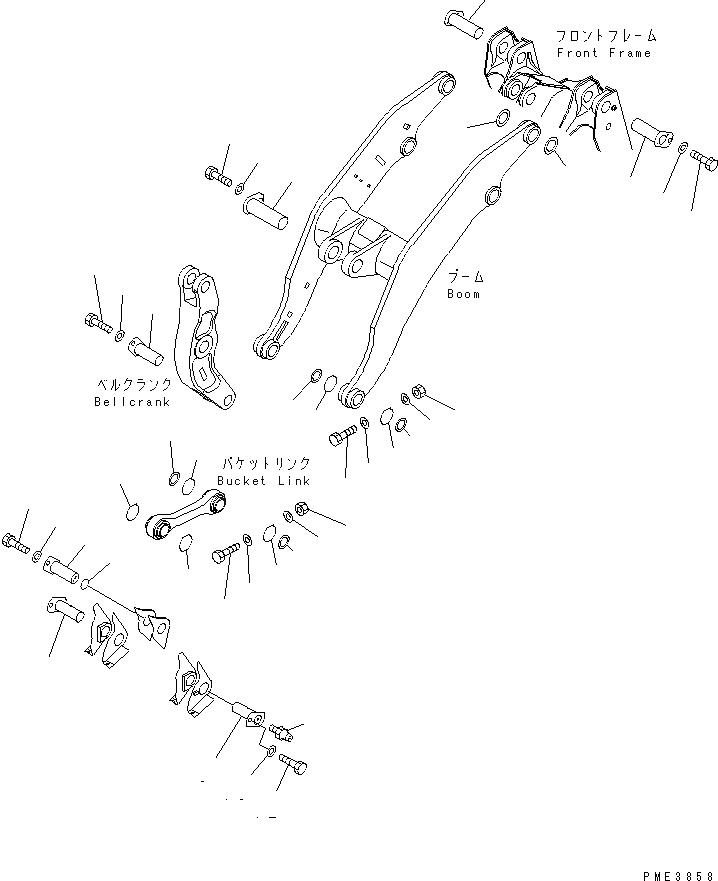 フロントフレーム
Front Frame

ブーム
Boom

ベルクランク
Bellcrank

バケットリンク
Bucket Link

PME3858