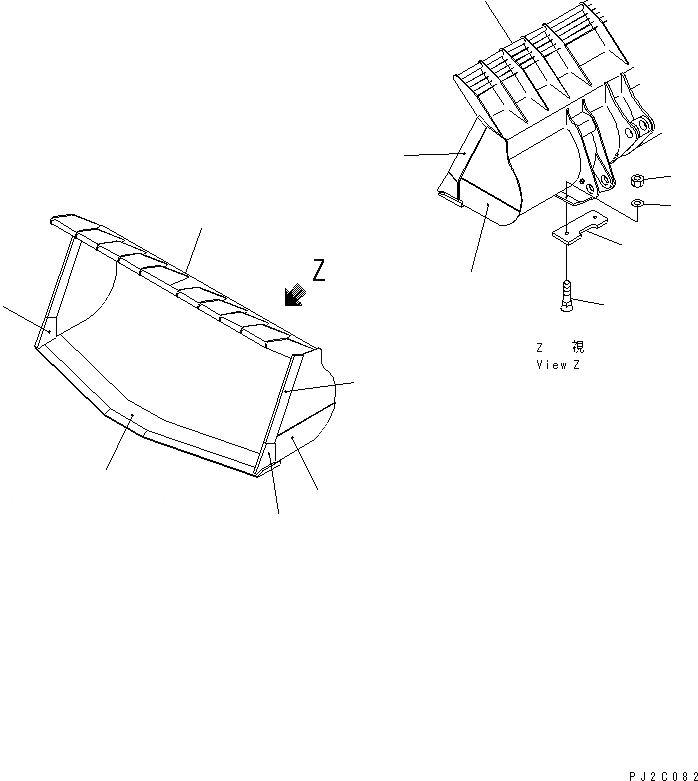 Z

Z 視
View Z

PJ2C082