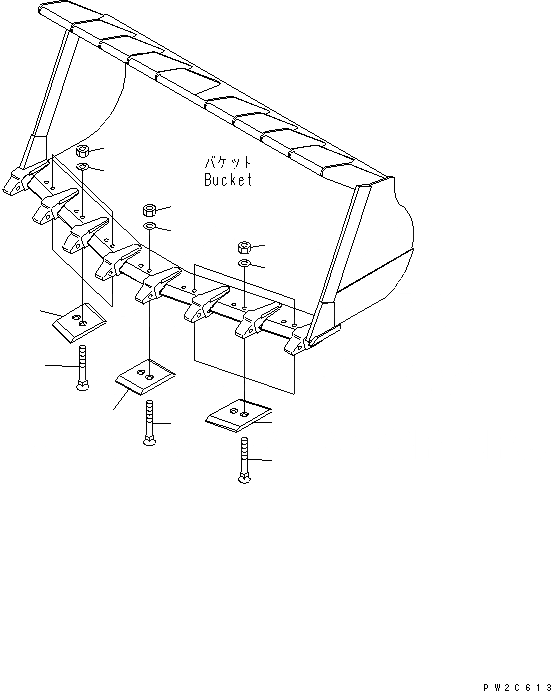 バケット
Bucket

PW2C613