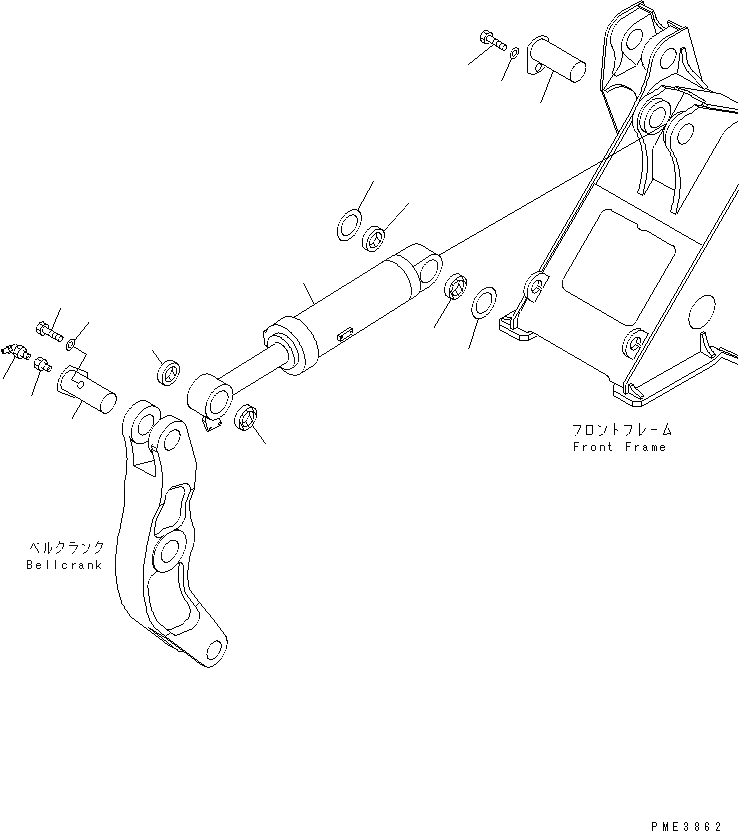 フロントフレーム
Front Frame

ベルクランク
Bellcrank

PME3862