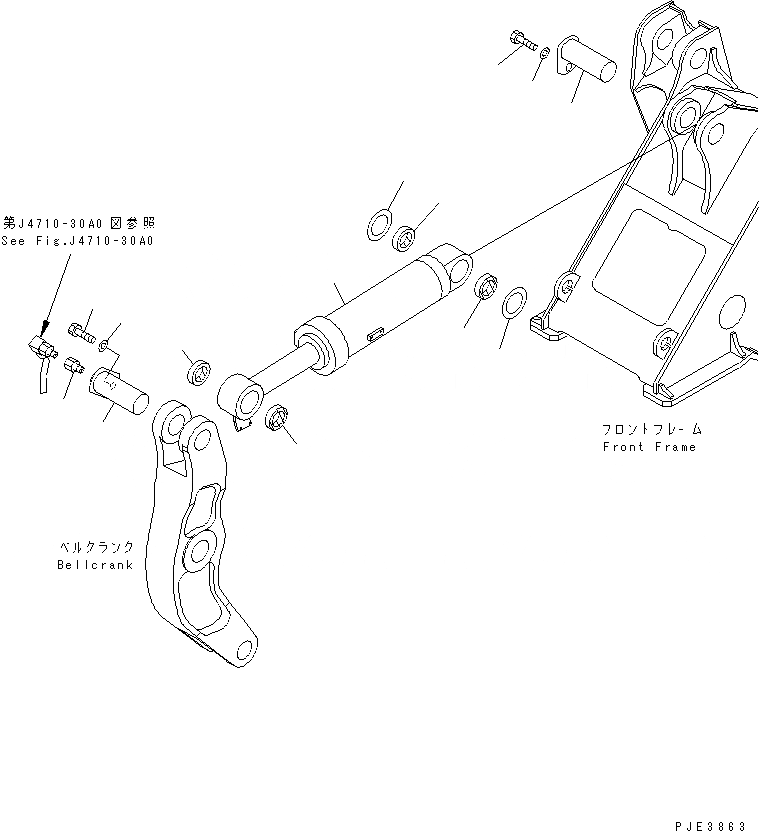 第J4710-30A0 図参照
See Fig.J4710-30A0

フロントフレーム
Front Frame

ベルクランク
Bellcrank

PJE3863