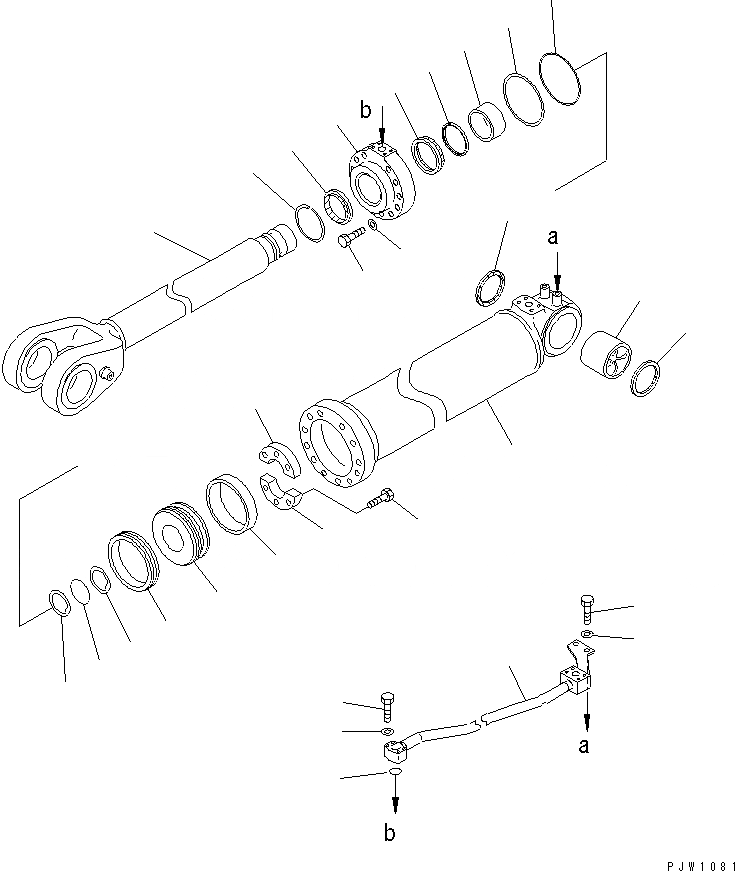 b
a
a
b
PJW1081