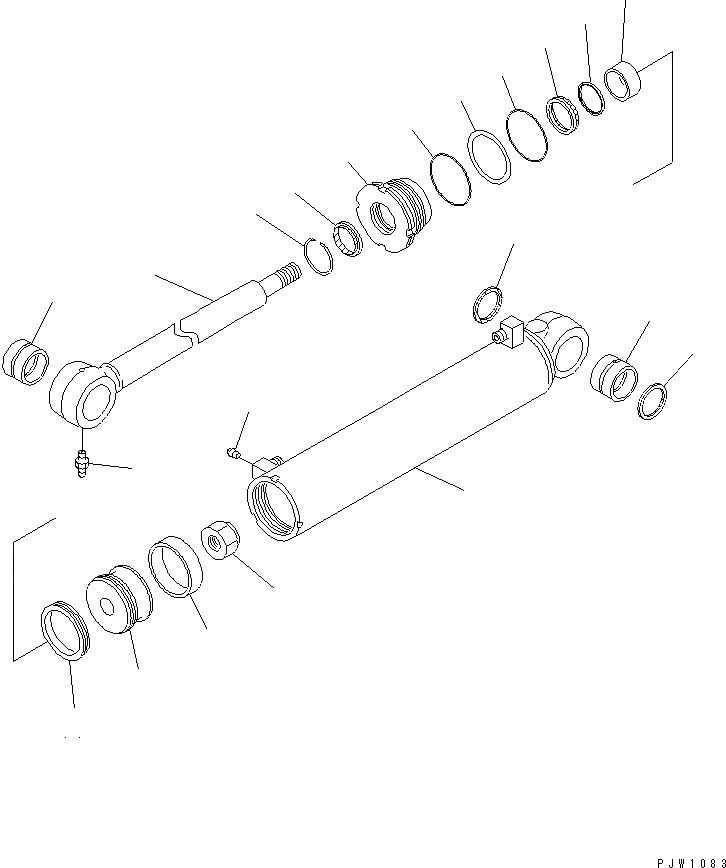 PJW1083