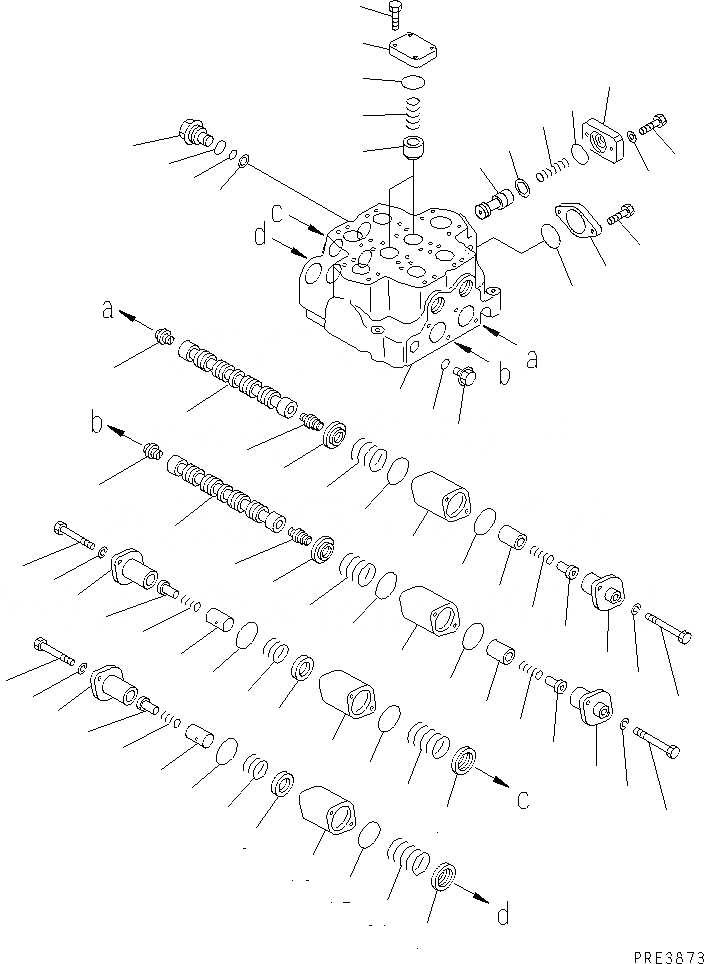 c
d
a
a
b
b
c
d
PRE3873