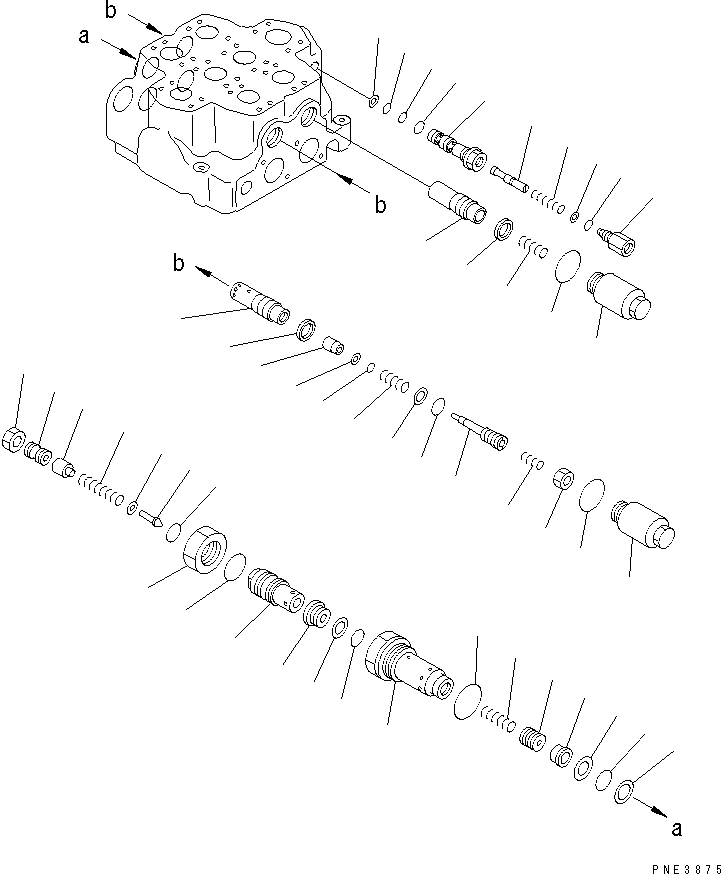 b
a
b
b
a
PNE3875