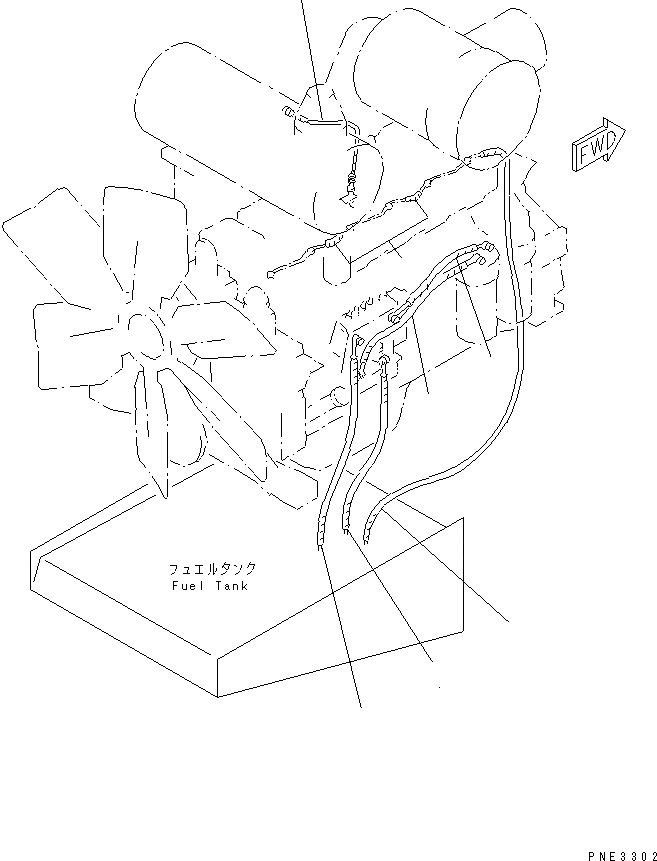 FWD

フュエルタンク
Fuel Tank

PNE3302