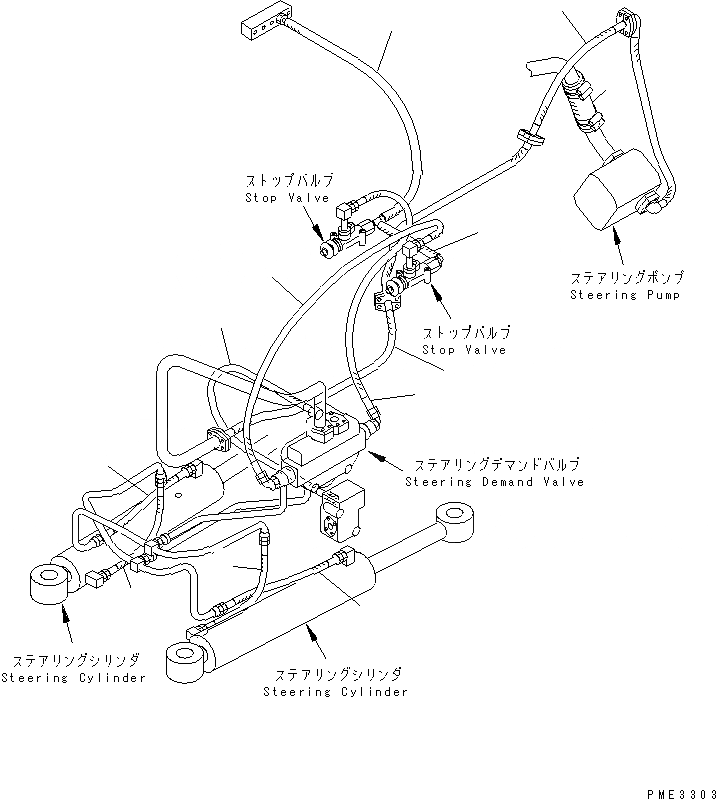 ストップバルブ
Stop Valve

ステアリングポンプ
Steering Pump

ストップバルブ
Stop Valve

ステアリングデマンドバルブ
Steering Demand Valve

ステアリングシリンダ
Steering Cylinder

ステアリングシリンダ
Steering Cylinder

PME3303