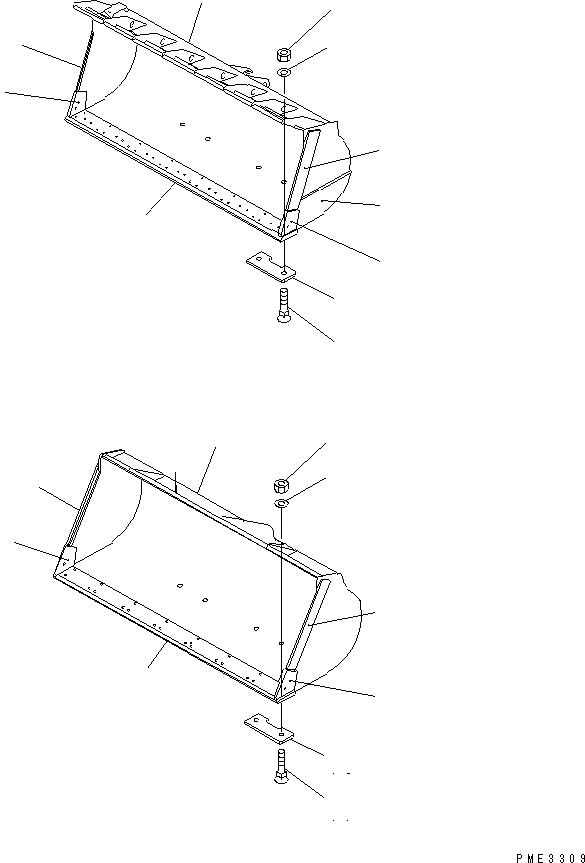 PME3309