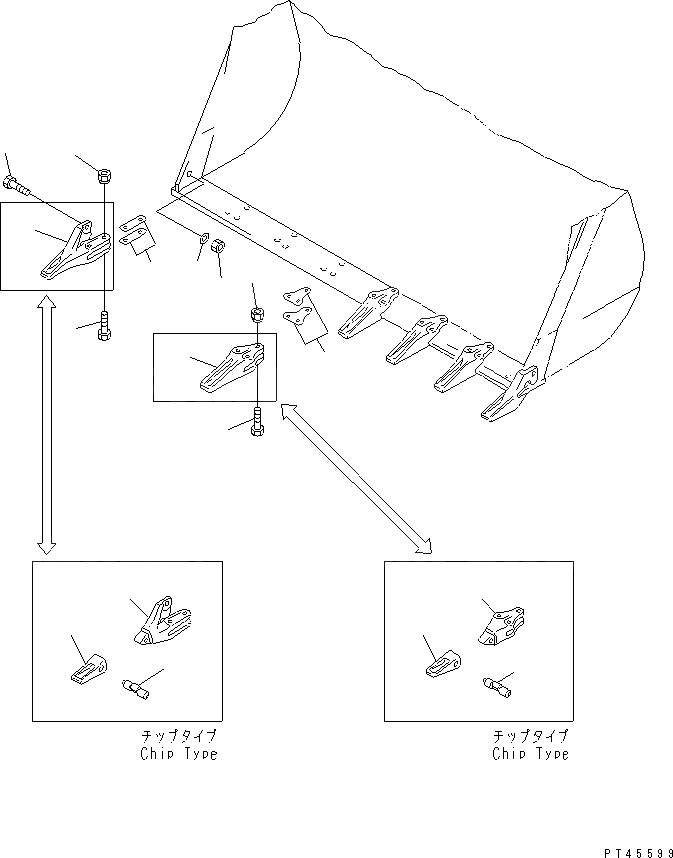 チップタイプ
Chip Type

チップタイプ
Chip Type

PT45599