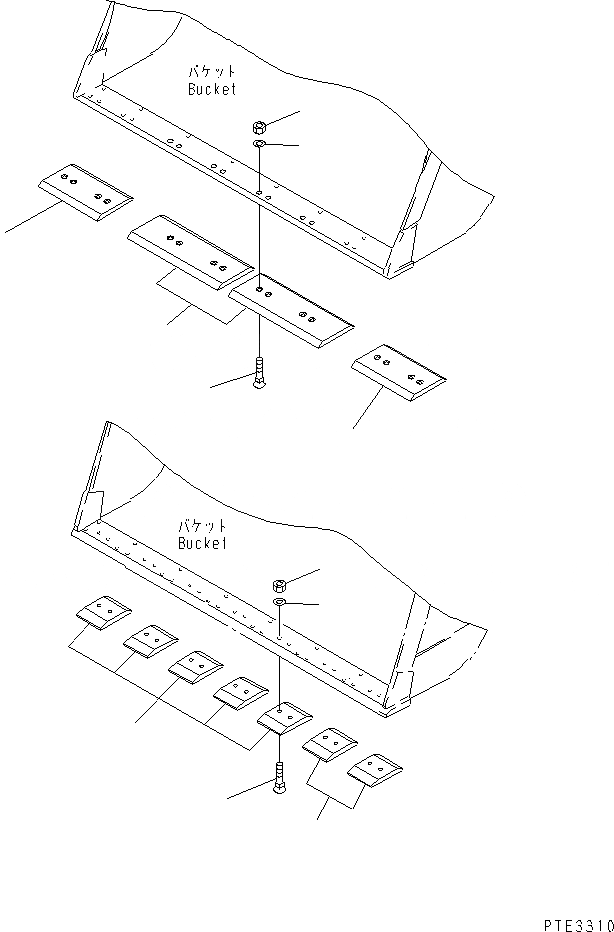 バケット
Bucket

バケット
Bucket

PTE3310