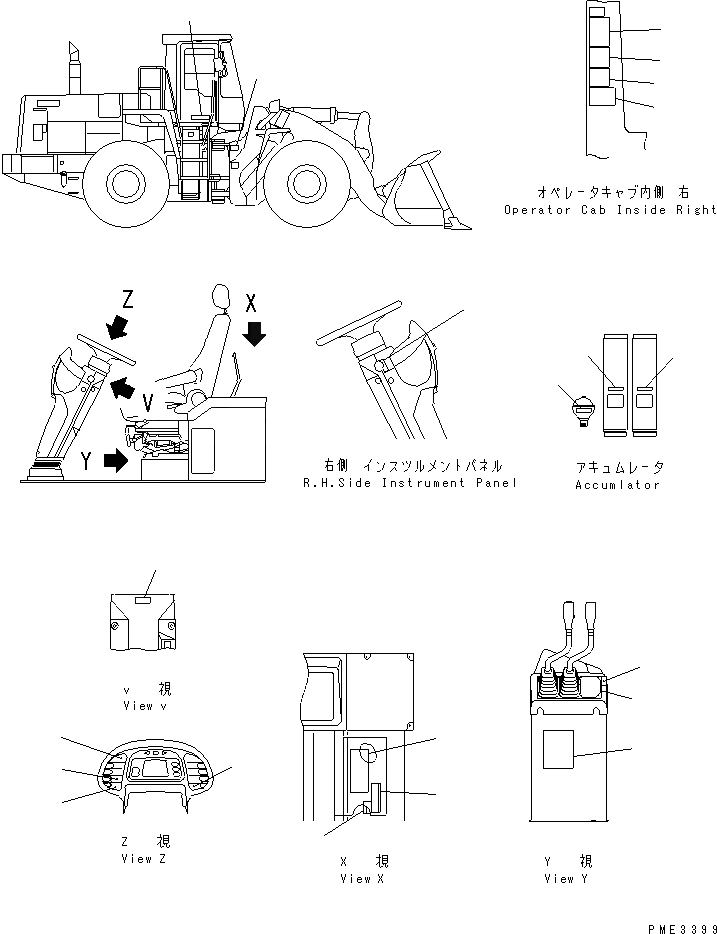 オペレータキャブ内側 右
Operator Cab Inside Right

Z
X
V
Y

右側 インスツルメントパネル
R.H.Side Instrument Panel

アキュムレータ
Accumlator

v 視
View v

Z 視
View Z

X 視
View X

Y 視
View Y

PME3399