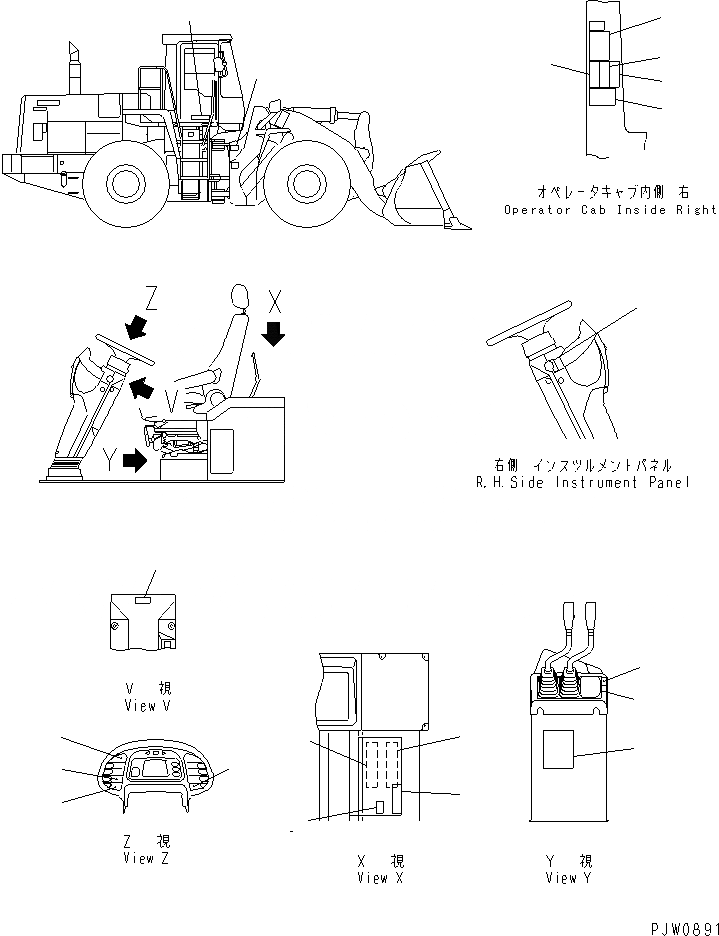 オペレータキャブ内側 右
Operator Cab Inside Right

Z
X
V
Y

右側 インスツルメントパネル
R.H.Side Instrument Panel

V 視
View V

Z 視
View Z

X 視
View X

Y 視
View Y

PJW0891