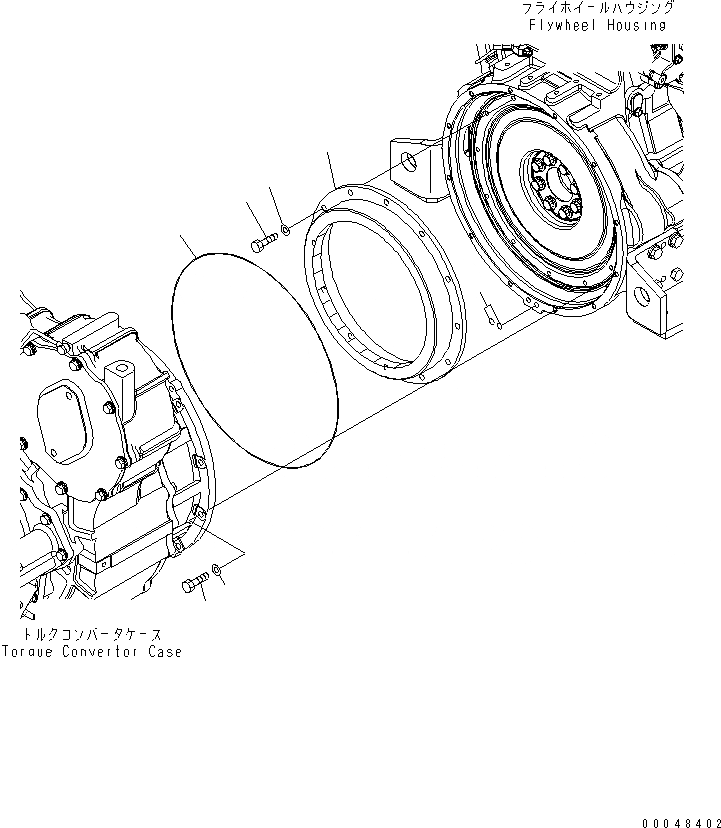 フライホイールハウジング
Flywheel Housing

トルクコンバータケース
Torque Convertor Case

00048402